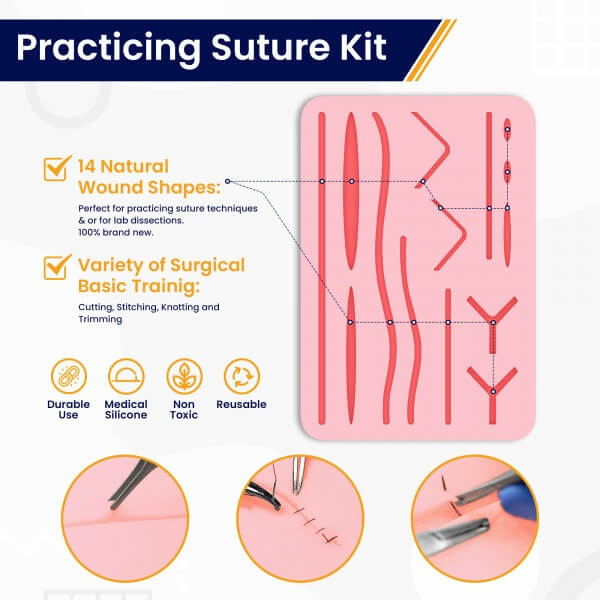 Practicing Suture Kit

14 Natural Wound Shapes:

Perfect for practicing suture techniques & or for lab dissections. 100% brand new.

Variety of Surgical Basic Trainig:

Cutting, Stitching, Knotting and Trimming

Durable Use

Medical Silicone

Non Toxic

Reusable